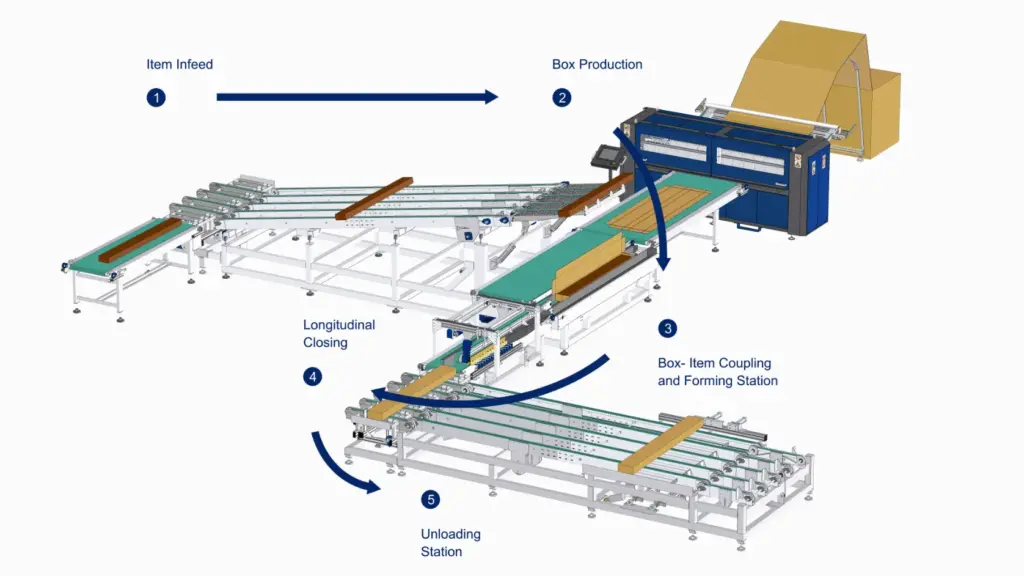 Item Infeed

1

Box Production

2

Longitudinal Closing

4

3

Box- Item Coupling and Forming Station

5

Unloading Station