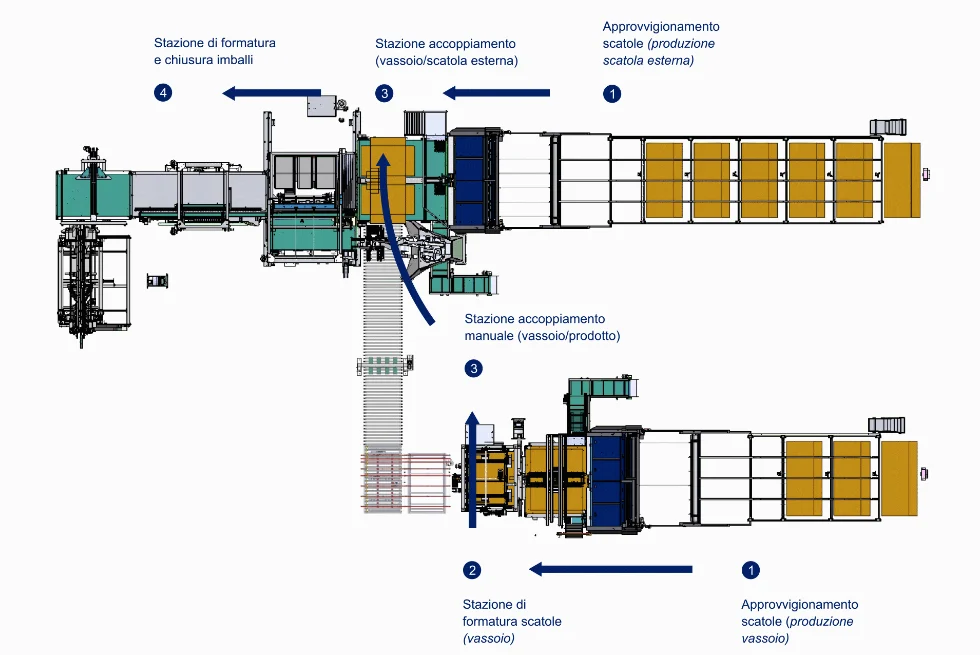 Stazione di formatura e chiusura imballi

4

Stazione accoppiamento (vassoio/scatola esterna)

3

Approvvigionamento scatole (produzione scatola esterna)

1

Stazione accoppiamento manuale (vassoio/prodotto)

3

2

Stazione di formatura scatole (vassoio)

1

Approvvigionamento scatole (produzione vassoio)